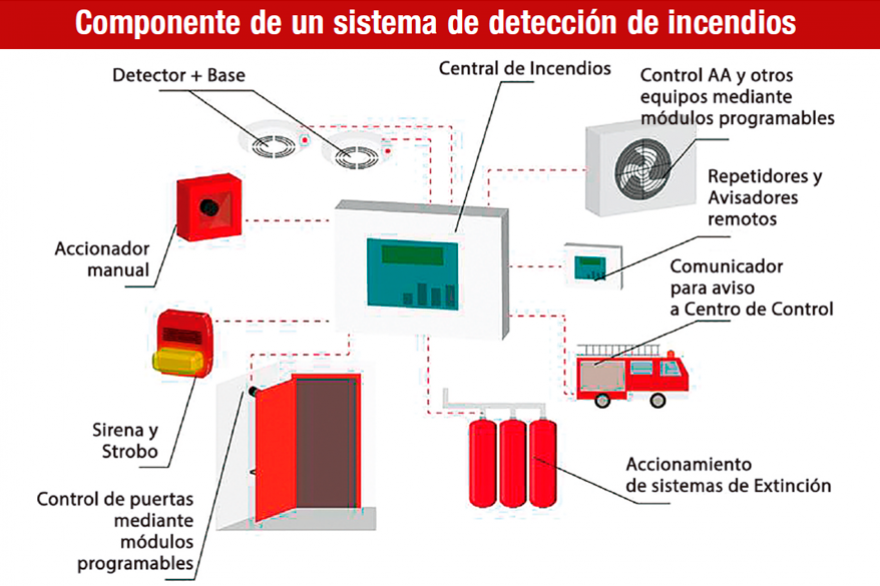 Componente de un sistema de detección de incendios

Detector + Base

Central de Incendios

Control AA y otros equipos mediante módulos programables

Repetidores y Avisadores remotos

Accionador manual

Comunicador para aviso a Centro de Control

Sirena y Strobo

Control de puertas mediante módulos programables

Accionamiento de sistemas de Extinción